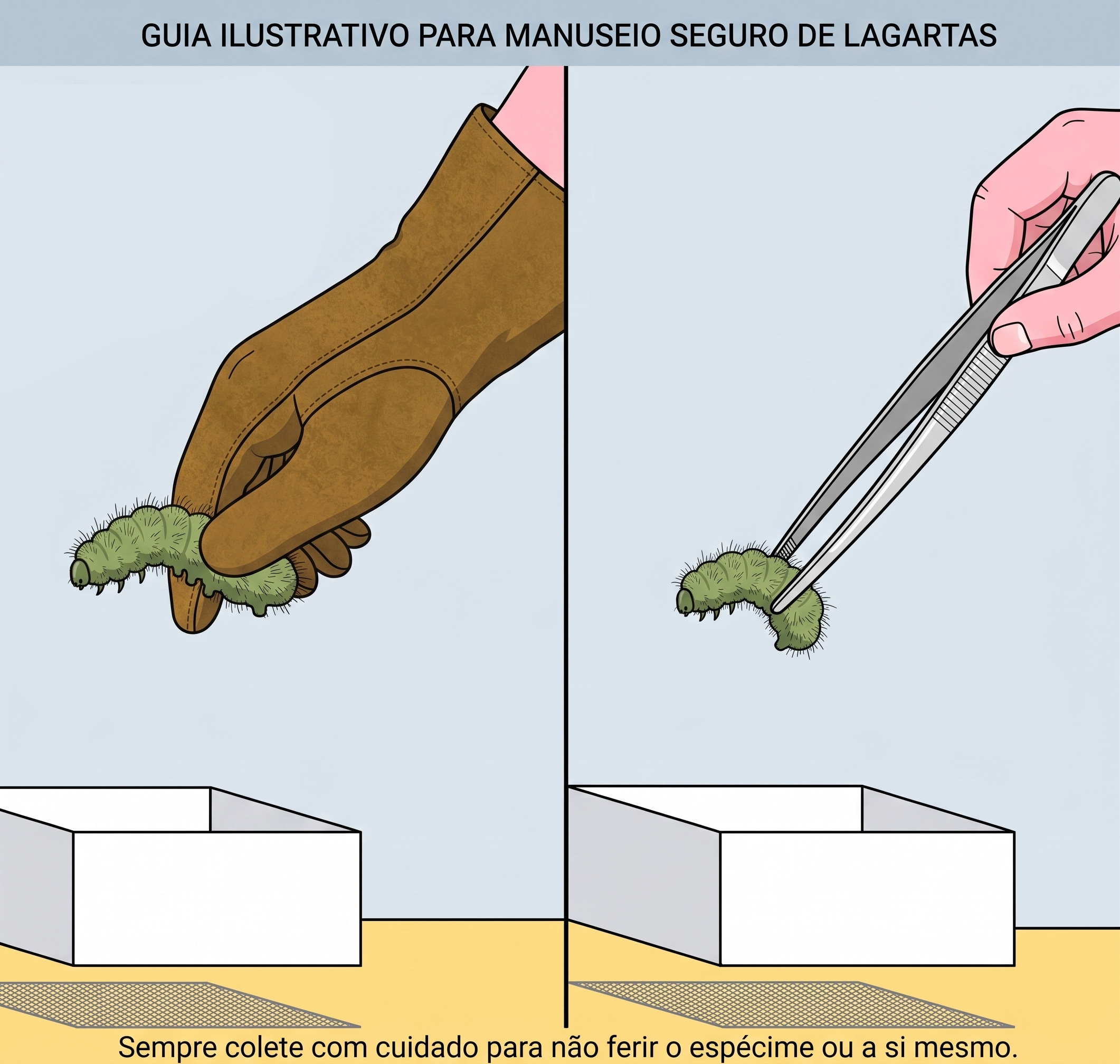 GUIA ILUSTRATIVO PARA MANUSEIO SEGURO DE LAGARTAS

Sempre colete com cuidado para não ferir o espécime ou a si mesmo.